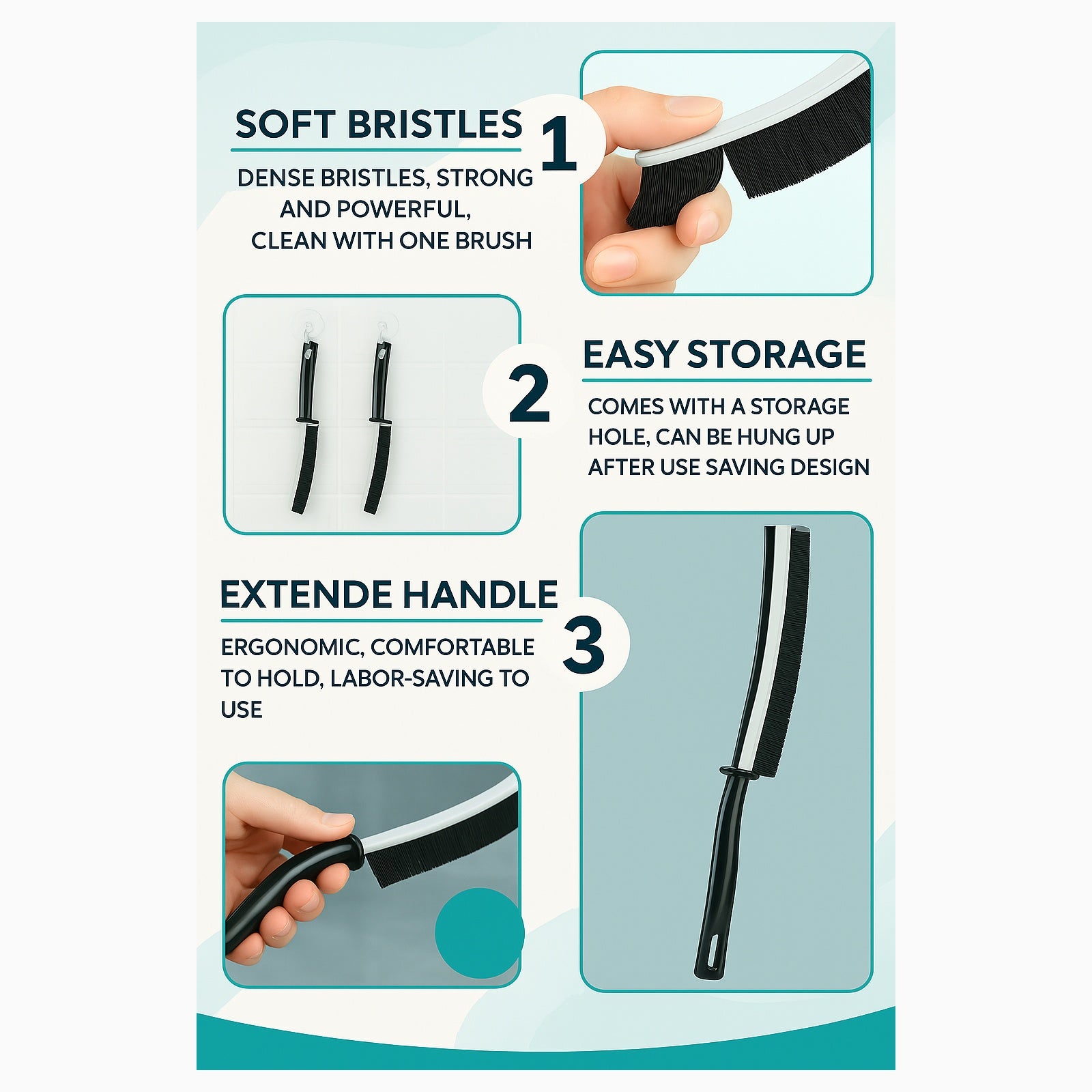 SOFT BRISTLES

1

DENSE BRISTLES, STRONG AND POWERFUL, CLEAN WITH ONE BRUSH

2

EASY STORAGE

COMES WITH A STORAGE HOLE, CAN BE HUNG UP AFTER USE SAVING DESIGN

EXTENDE HANDLE

3

ERGONOMIC, COMFORTABLE TO HOLD, LABOR-SAVING TO USE