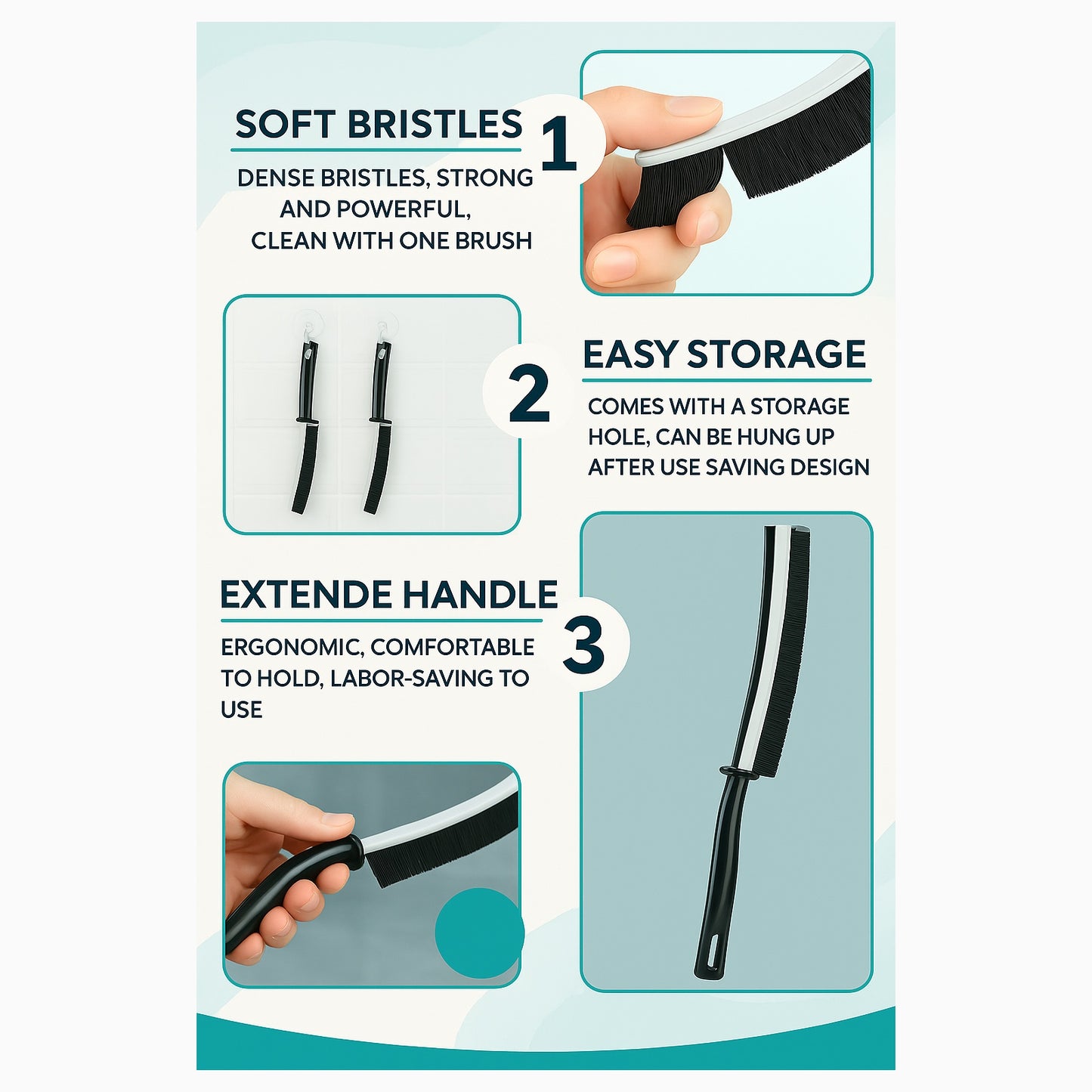 SOFT BRISTLES 1

DENSE BRISTLES, STRONG AND POWERFUL, CLEAN WITH ONE BRUSH

2 EASY STORAGE

COMES WITH A STORAGE HOLE, CAN BE HUNG UP AFTER USE SAVING DESIGN

EXTENDE HANDLE 3

ERGONOMIC, COMFORTABLE TO HOLD, LABOR-SAVING TO USE