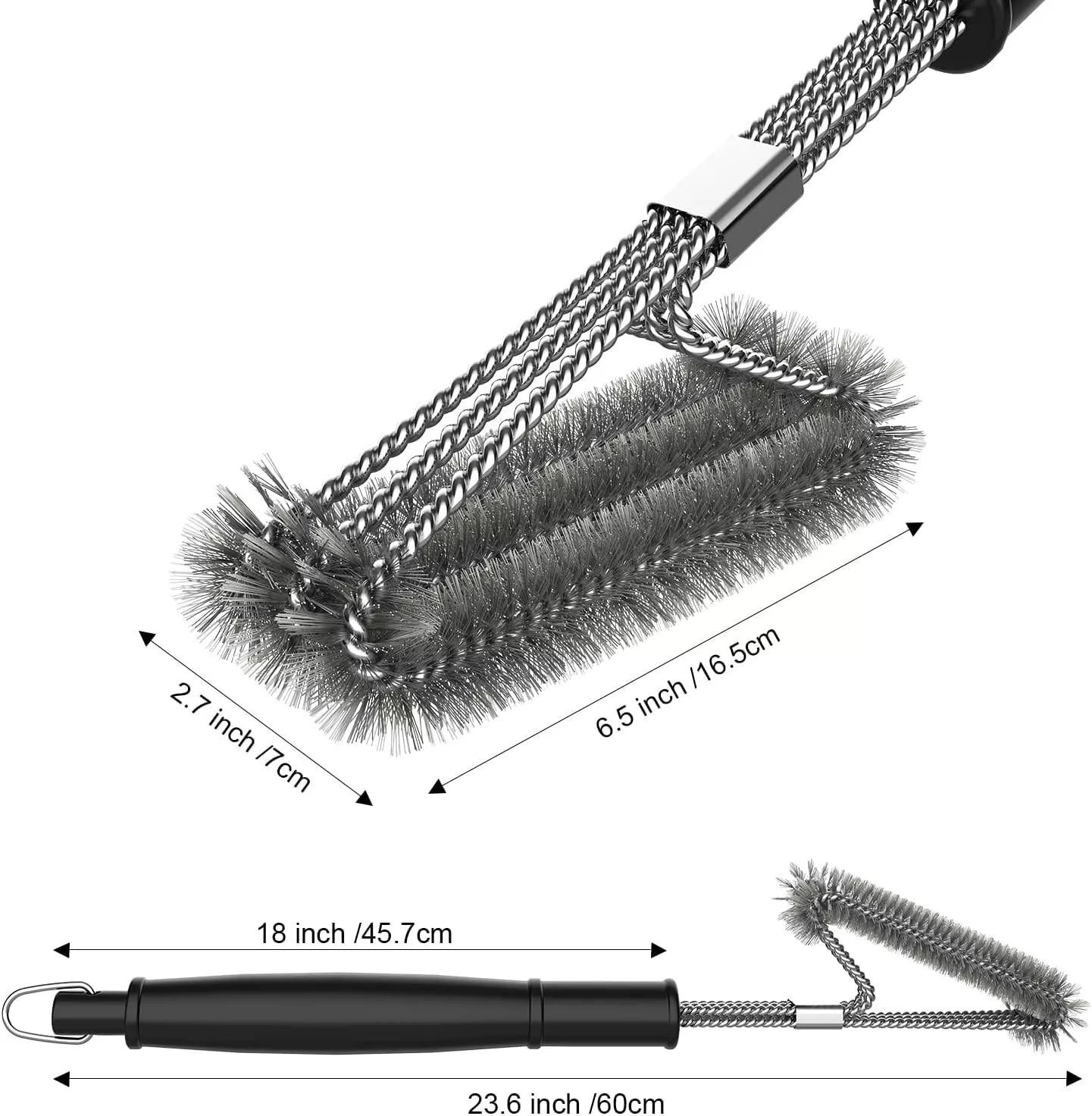 2.7 inch /7cm

6.5 inch /16.5cm

18 inch /45.7cm

23.6 inch /60cm