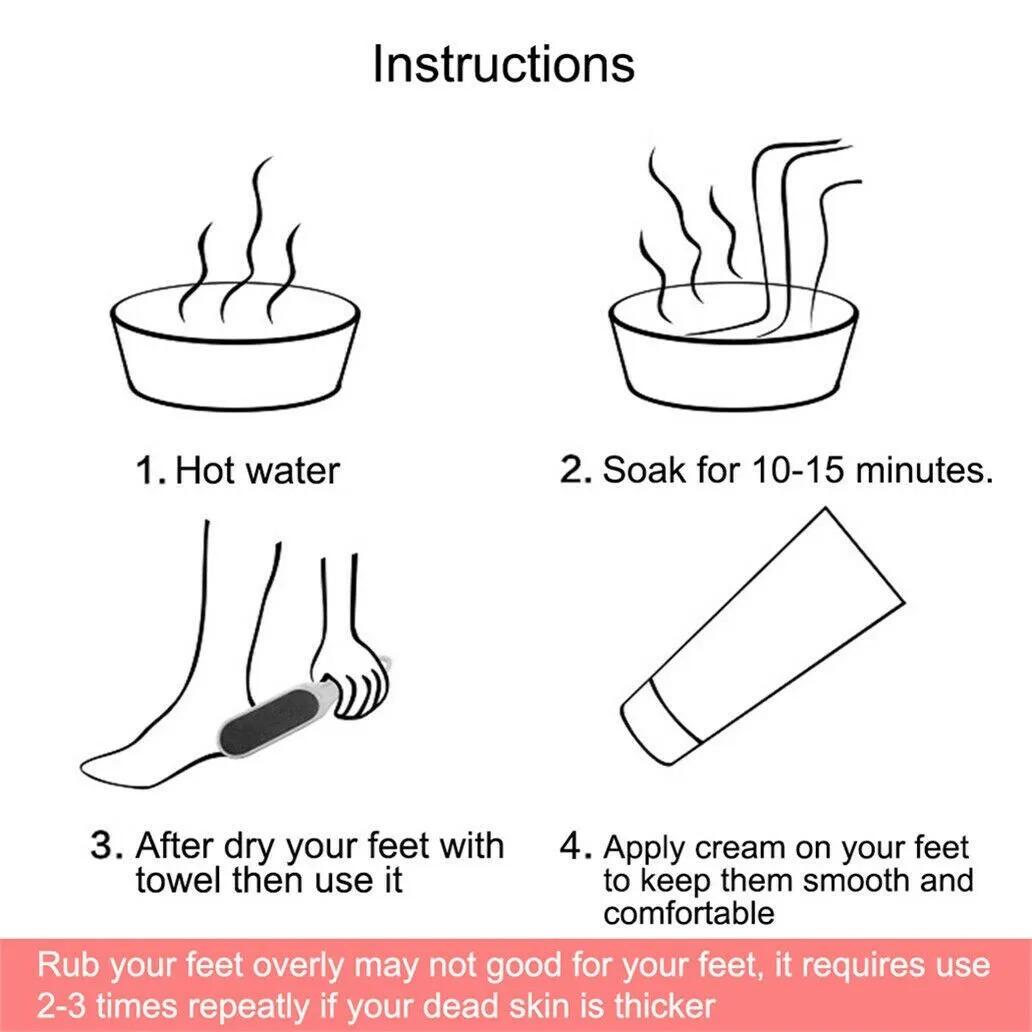 Instructions

1. Hot water

2. Soak for 10-15 minutes.

3. After dry your feet with towel then use it

4. Apply cream on your feet to keep them smooth and comfortable

Rub your feet overly may not good for your feet, it requires use 2-3 times repeatly if your dead skin is thicker