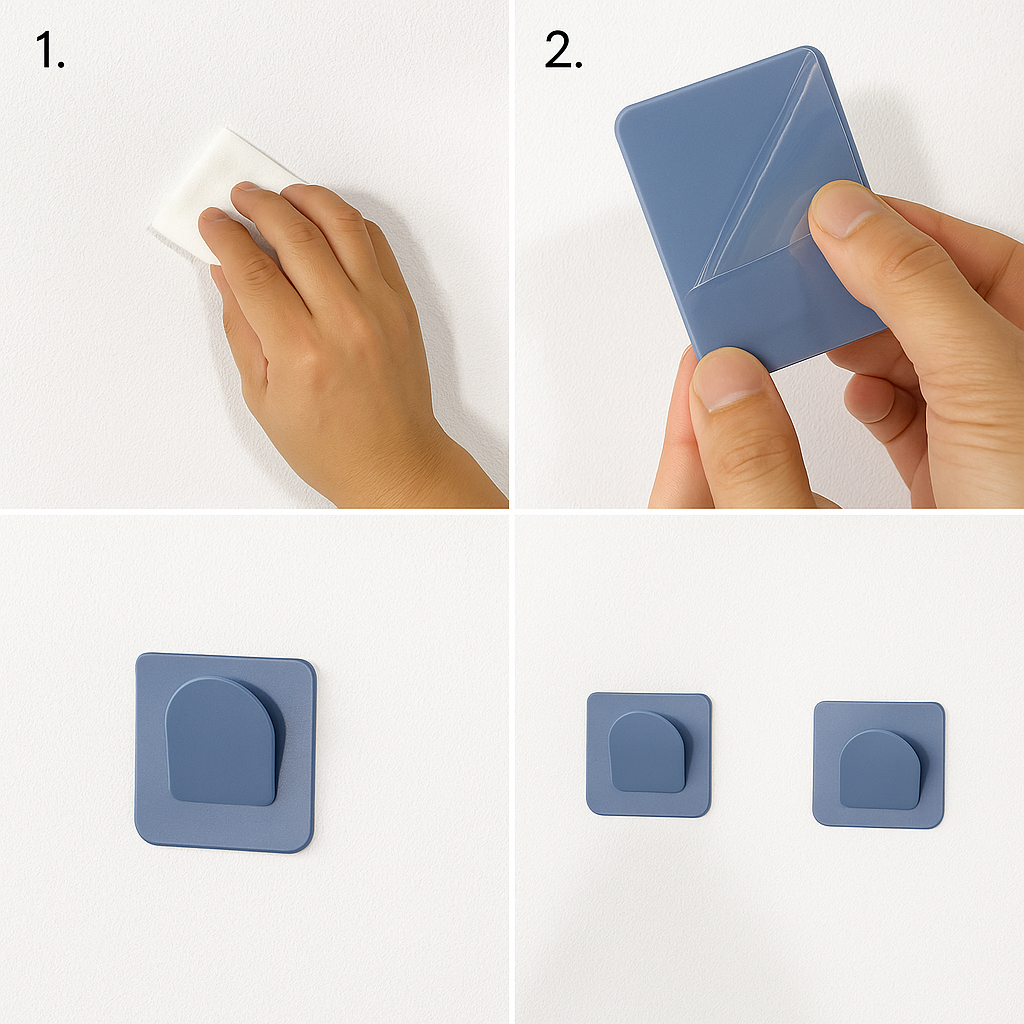 1.

2.