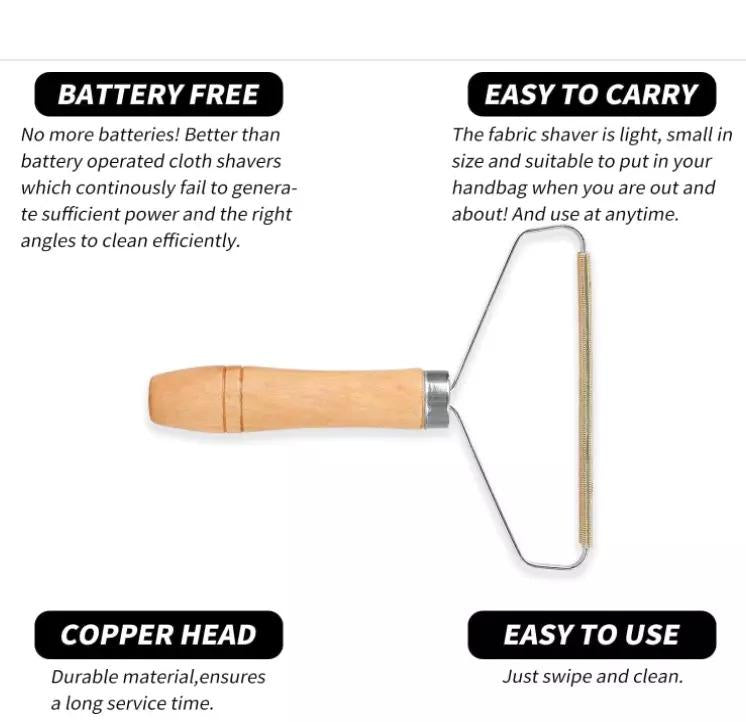 BATTERY FREE

No more batteries! Better than battery operated cloth shavers which continously fail to generate sufficient power and the right angles to clean efficiently.

EASY TO CARRY

The fabric shaver is light, small in size and suitable to put in your handbag when you are out and about! And use at anytime.

COPPER HEAD

Durable material,ensures a long service time.

EASY TO USE

Just swipe and clean.