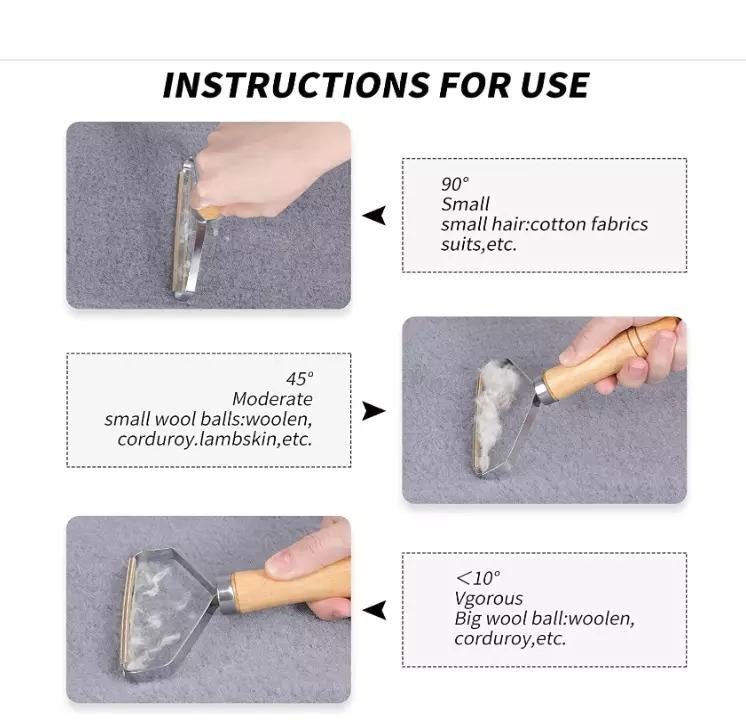 INSTRUCTIONS FOR USE

90°
Small
small hair:cotton fabrics
suits,etc.

45°
Moderate
small wool balls:woolen,
corduroy.lambskin,etc.

＜10°
Vgorous
Big wool ball:woolen,
corduroy,etc.